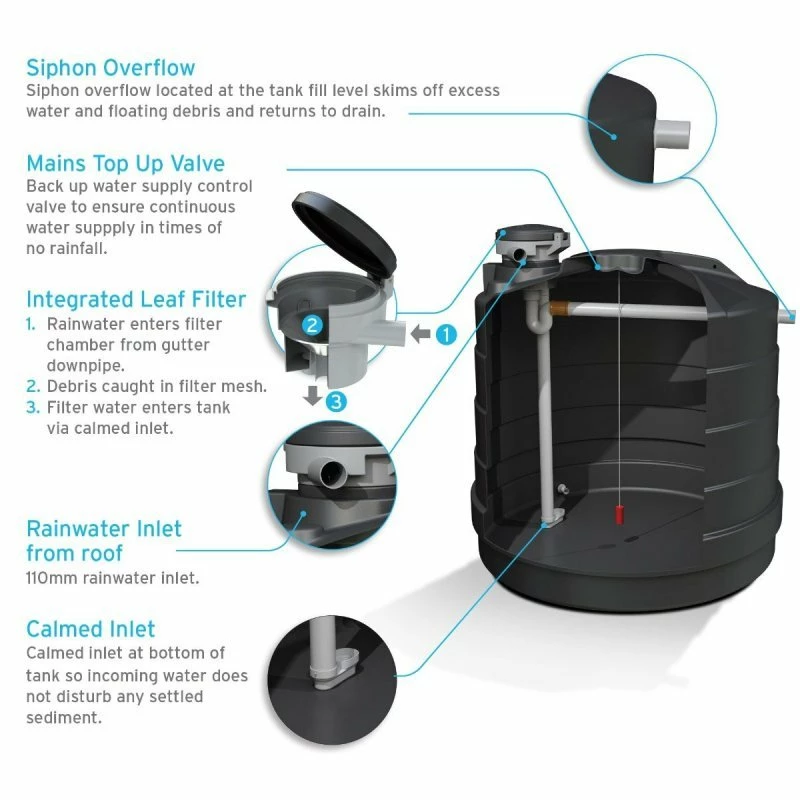 Siphon Overflow
Siphon overflow located at the tank fill level skims off excess water and floating debris and returns to drain.

Mains Top Up Valve
Back up water supply control valve to ensure continuous water suppply in times of no rainfall.

Integrated Leaf Filter
1. Rainwater enters filter chamber from gutter downpipe.
2. Debris caught in filter mesh.
3. Filter water enters tank via calmed inlet.

2

1

3

Rainwater Inlet from roof
110mm rainwater inlet.

Calmed Inlet
Calmed inlet at bottom of tank so incoming water does not disturb any settled sediment.